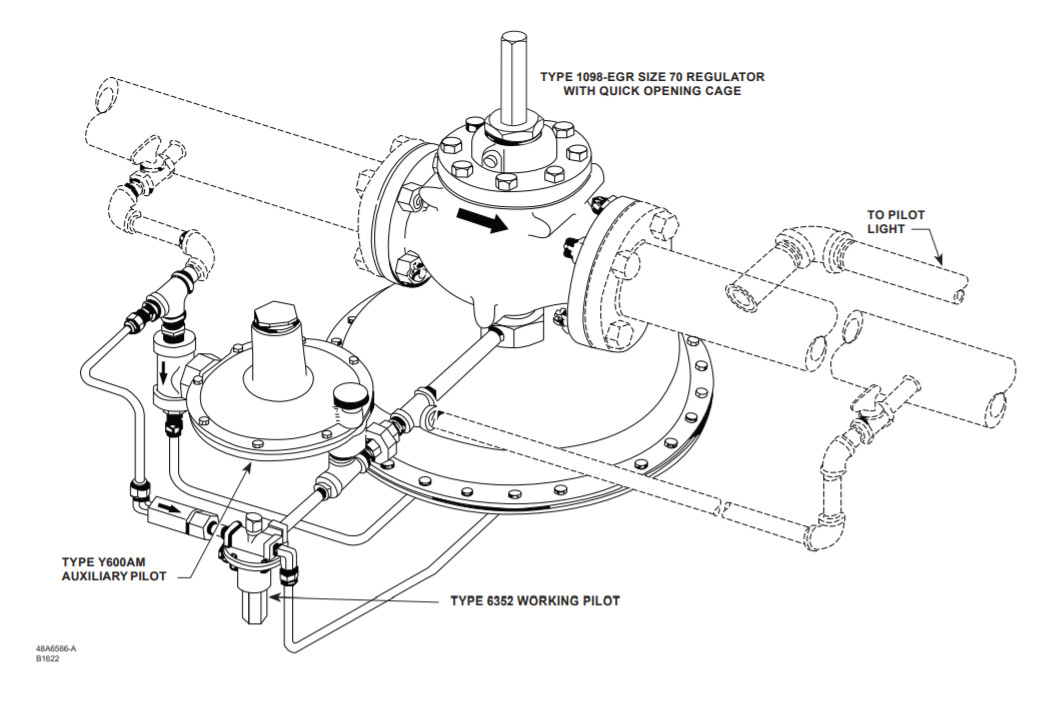 TYPE 1098-EGR SIZE 70 REGULATOR WITH QUICK OPENING CAGE

TO PILOT LIGHT

TYPE Y600AM AUXILIARY PILOT

TYPE 6352 WORKING PILOT

48A6566-A
B1622